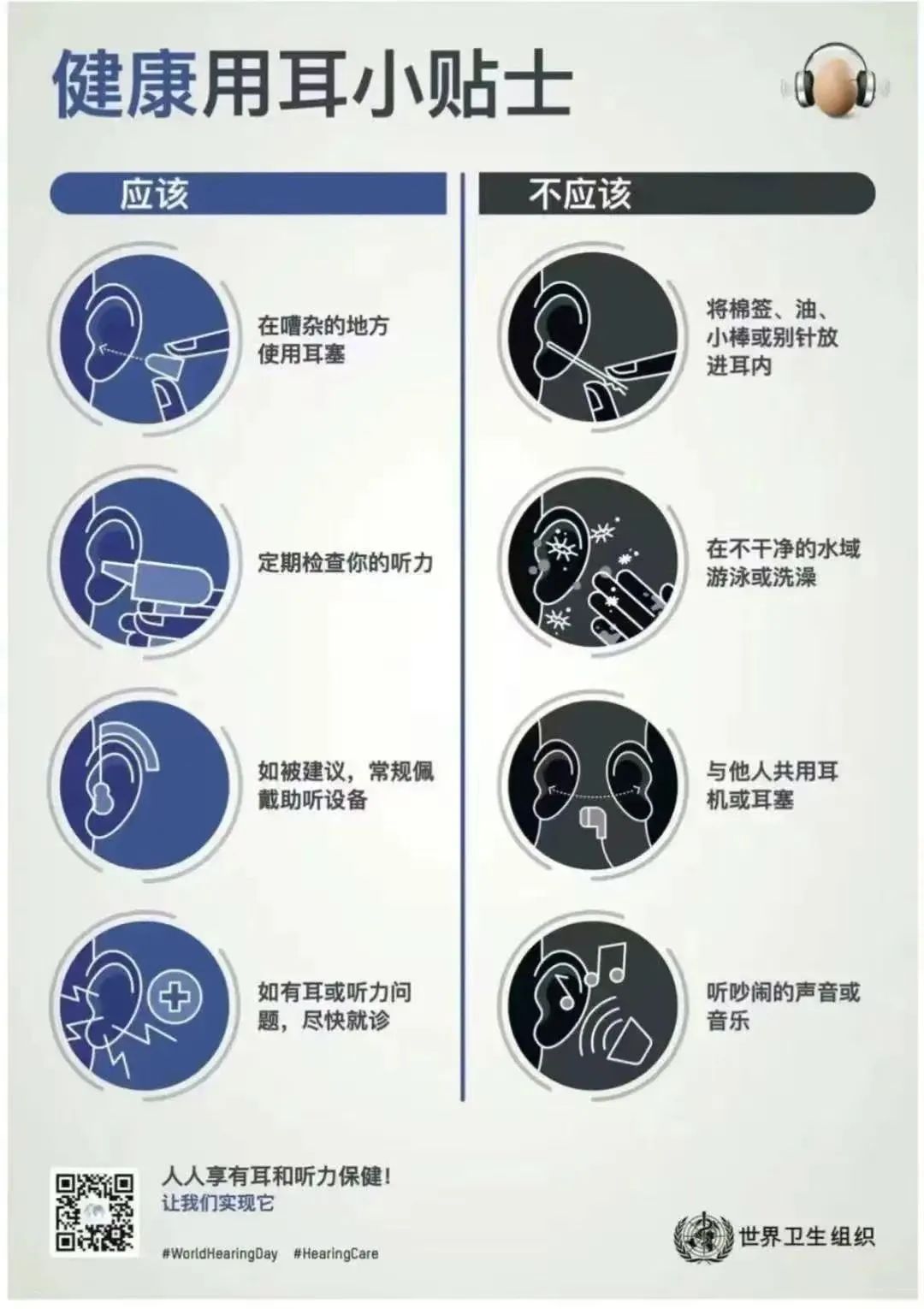 健康用耳小贴士

应该

在嘈杂的地方使用耳塞

定期检查你的听力

如被建议，常规佩戴助听设备

如有耳或听力问题，尽快就诊

不应该

将棉签、油、小棒或别针放进耳内

在不干净的水域游泳或洗澡

与他人共用耳机或耳塞

听吵闹的声音或音乐

人人享有耳和听力保健！
让我们实现它

#WorldHearingDay #HearingCare

世界卫生组织